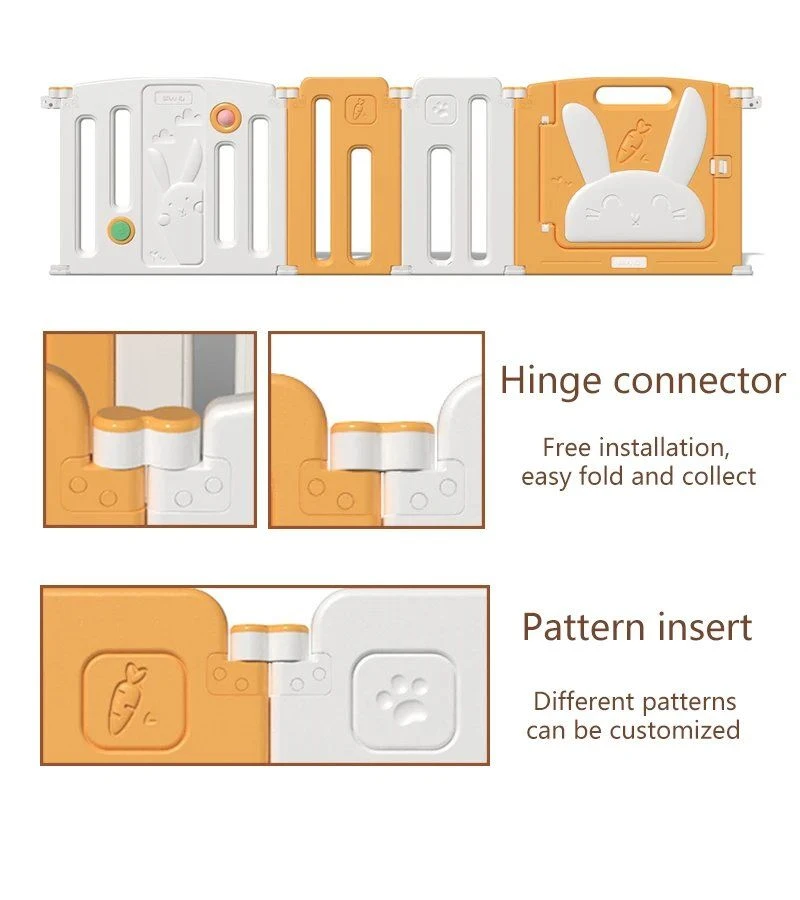 Hinge connector

Free installation, easy fold and collect

Pattern insert

Different patterns can be customized